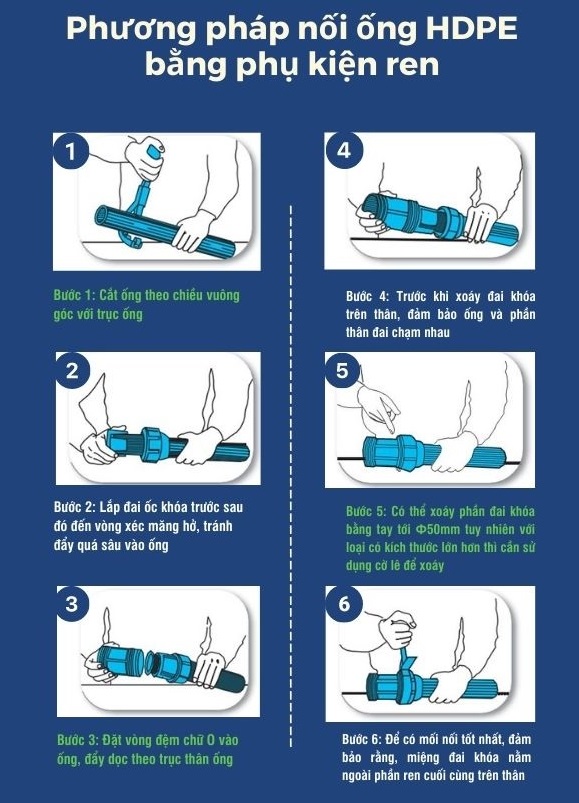 Phương pháp nối ống HDPE bằng phụ kiện ren

1

Bước 1: Cắt ống theo chiều vuông góc với trục ống

2

Bước 2: Lắp đai ốc khóa trước sau đó đến vòng xéc măng hở, tránh đẩy quá sâu vào ống

3

Bước 3: Đặt vòng đệm chữ O vào ống, đẩy dọc theo trục thân ống

4

Bước 4: Trước khi xoáy đai khóa trên thân, đảm bảo ống và phần thân đai chạm nhau

5

Bước 5: Có thể xoáy phần đai khóa bằng tay tới Φ50mm tuy nhiên với loại có kích thước lớn hơn thì cần sử dụng cờ lê để xoáy

6

Bước 6: Để có mối nối tốt nhất, đảm bảo rằng, miệng đai khóa nằm ngoài phần ren cuối cùng trên thân